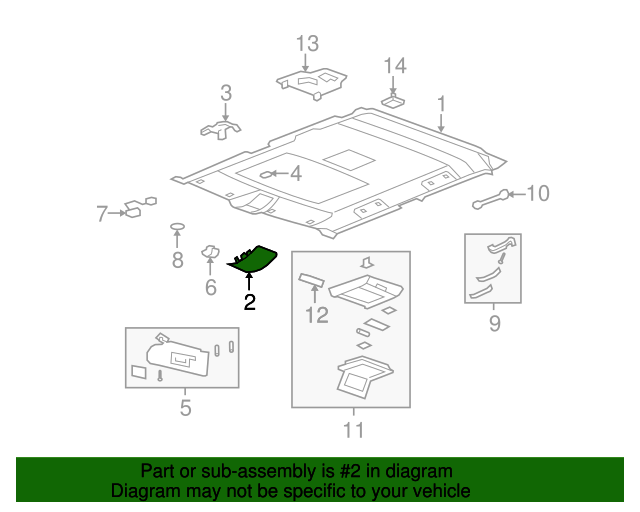 13
14
3
1
4
10
7
8
6
2
12
9
5
11

Part or sub-assembly is #2 in diagram
Diagram may not be specific to your vehicle