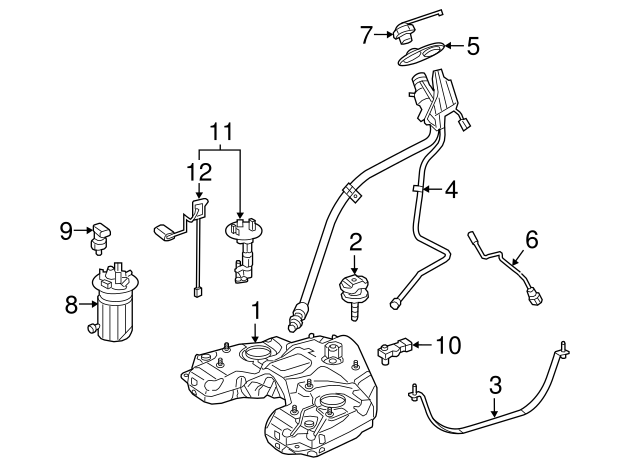 7
5
11
12
4
9
2
6
8
1
10
3