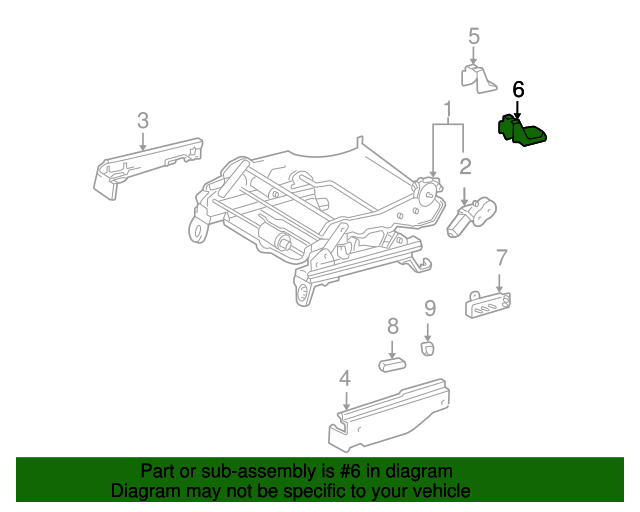 5

6

3

1

2

7

9

8

4

Part or sub-assembly is #6 in diagram
Diagram may not be specific to your vehicle