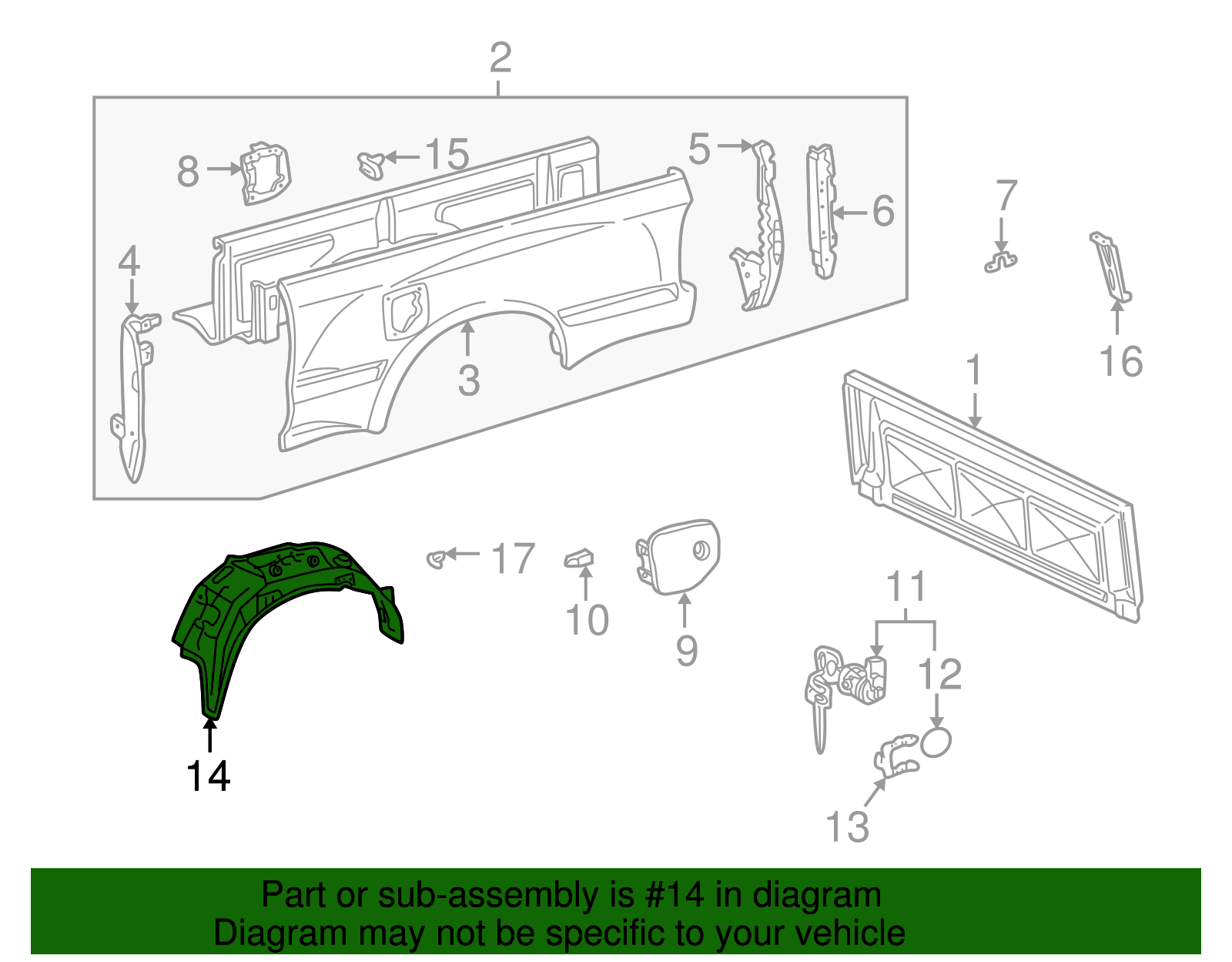 2
8
15
5
6
7
4
3
16
1
17
10
9
11
12
13
14

Part or sub-assembly is #14 in diagram
Diagram may not be specific to your vehicle