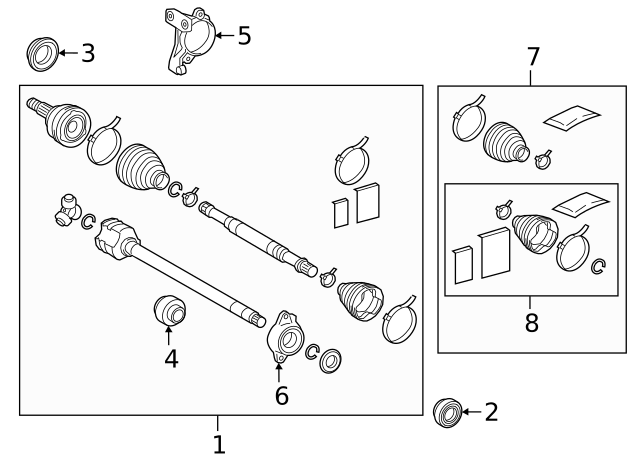 3
5
7
4
6
8
1
2