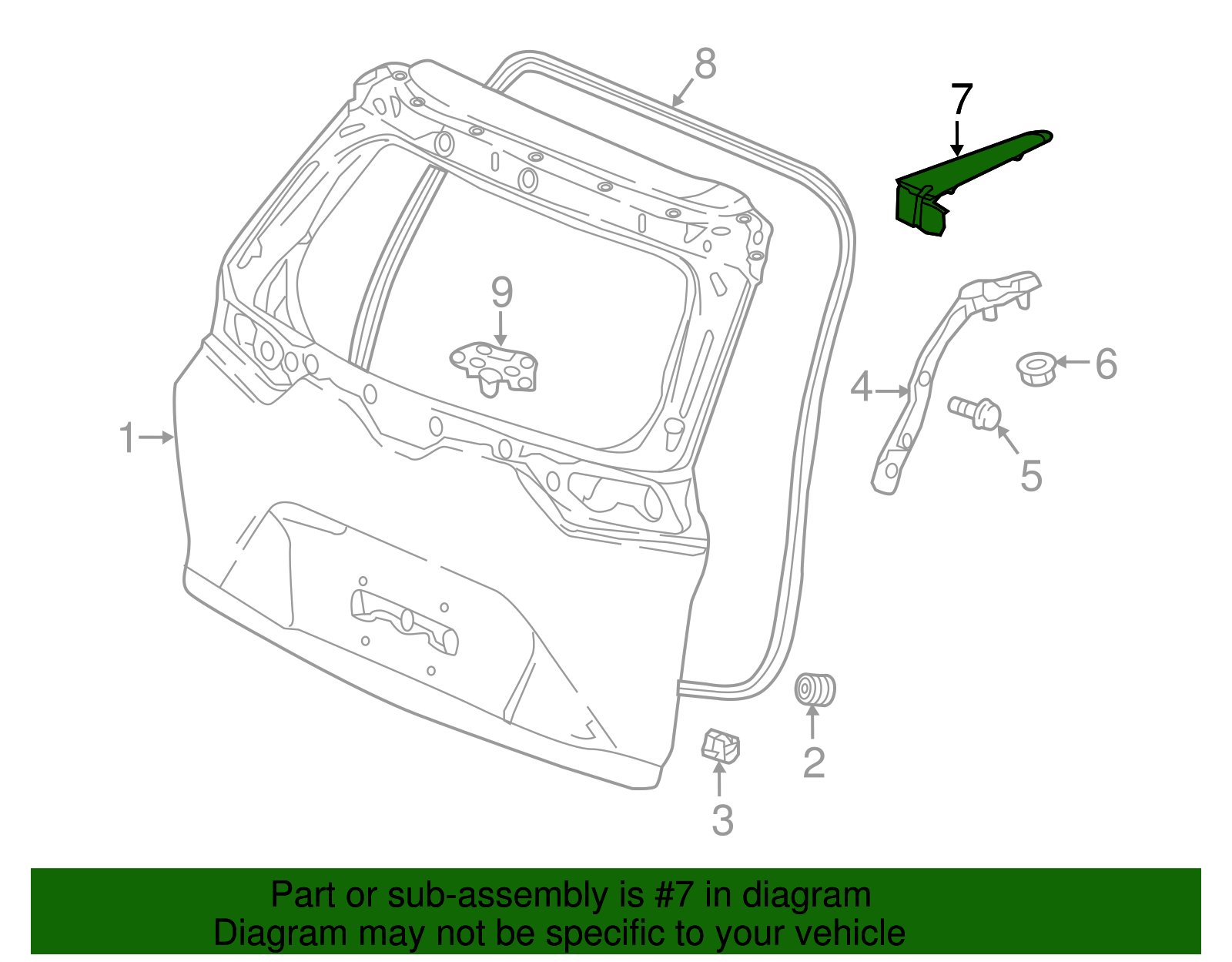 8
7
9
6
4
1
5
2
3

Part or sub-assembly is #7 in diagram
Diagram may not be specific to your vehicle