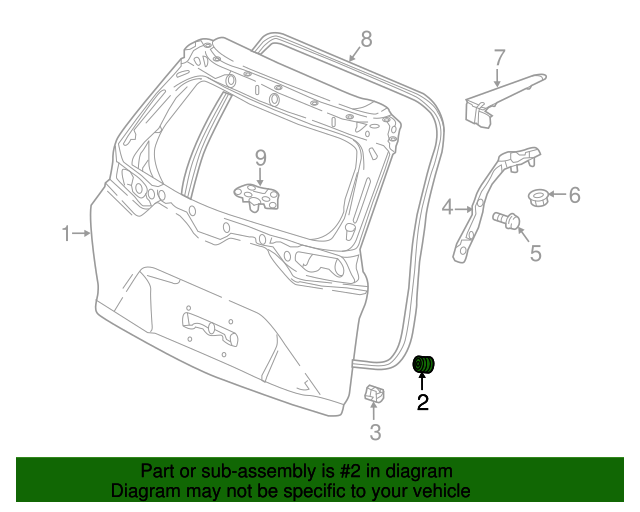 8
7
9
6
4
1
5
2
3

Part or sub-assembly is #2 in diagram
Diagram may not be specific to your vehicle