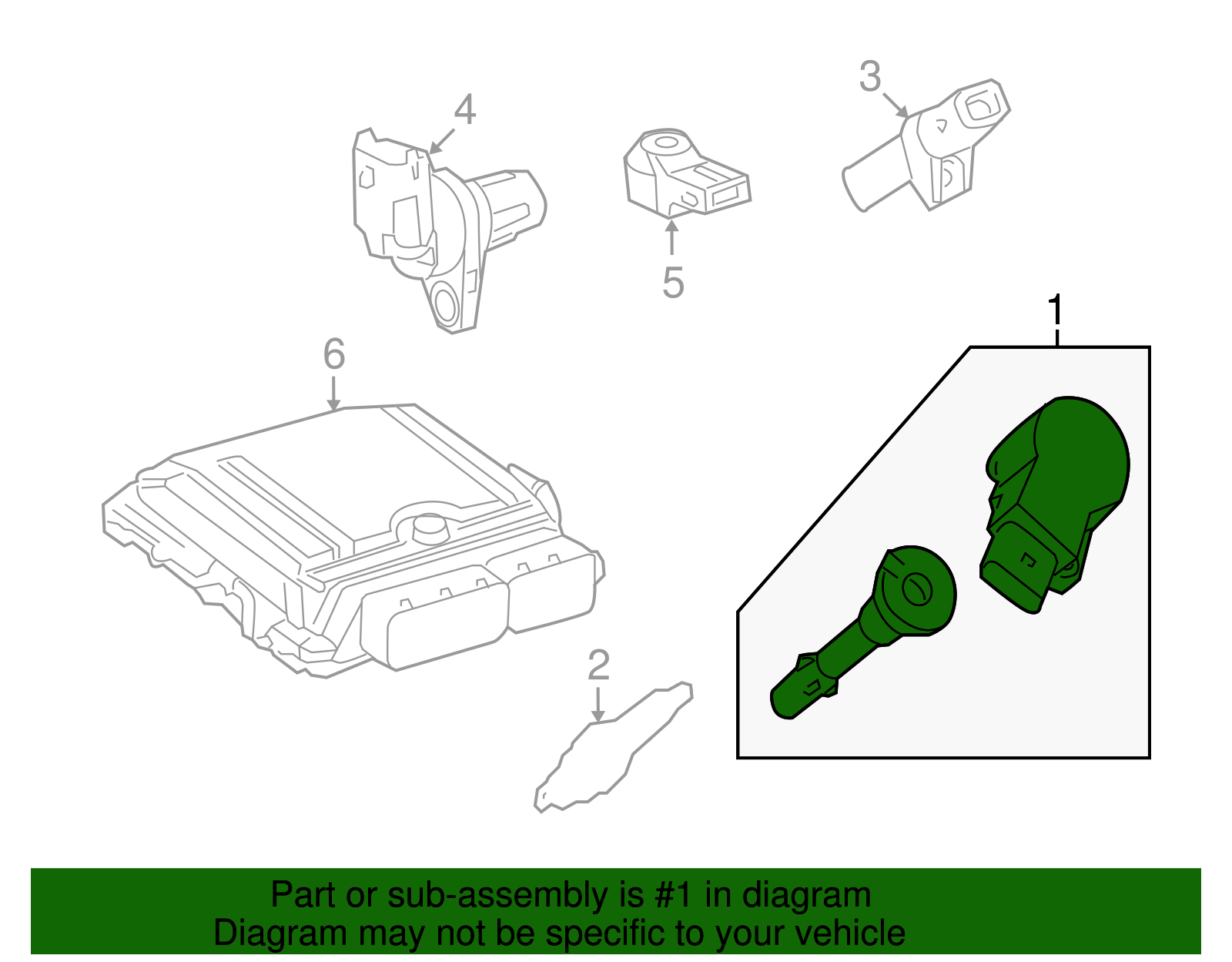 3

4

5

1

6

2

Part or sub-assembly is #1 in diagram
Diagram may not be specific to your vehicle