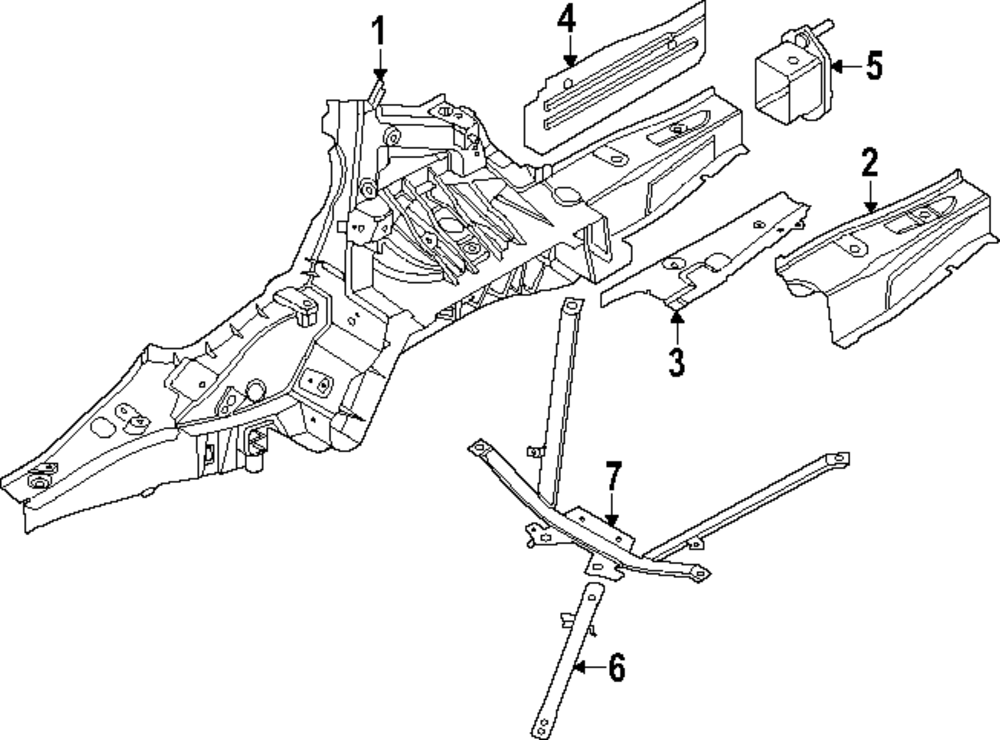 1
4
5
2
3
7
6