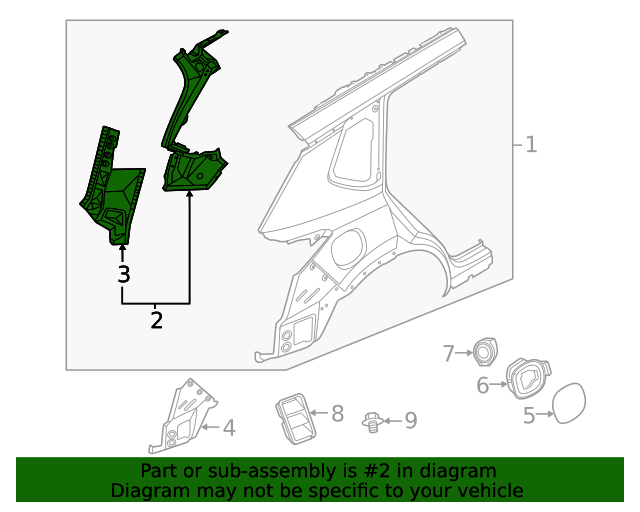 1
3
2
7
6
5
4
8
9

Part or sub-assembly is #2 in diagram
Diagram may not be specific to your vehicle