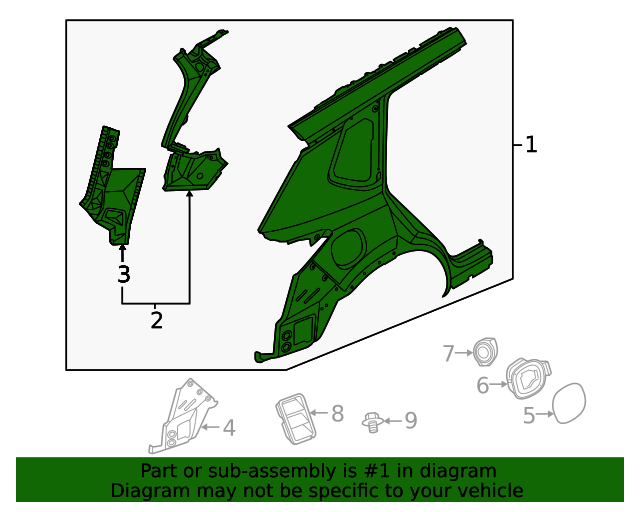 1
3
2
7
6
5
4
8
9
Part or sub-assembly is #1 in diagram
Diagram may not be specific to your vehicle