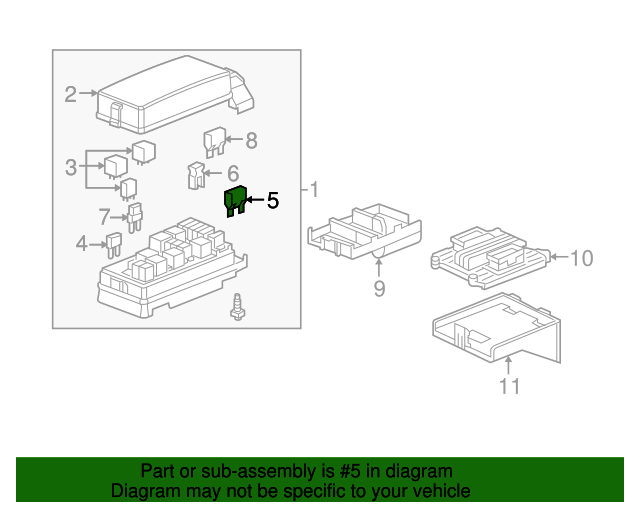 2
8
3
6
5
1
7
4
9
10
11

Part or sub-assembly is #5 in diagram
Diagram may not be specific to your vehicle