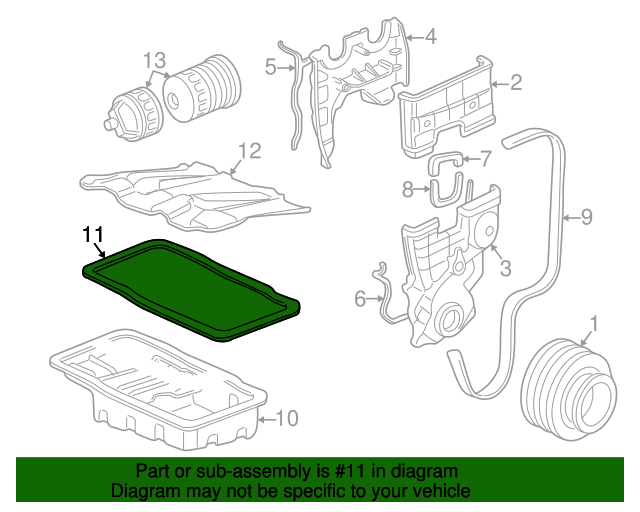 13

5

4

2

12

7

8

9

11

3

6

1

10

Part or sub-assembly is #11 in diagram
Diagram may not be specific to your vehicle