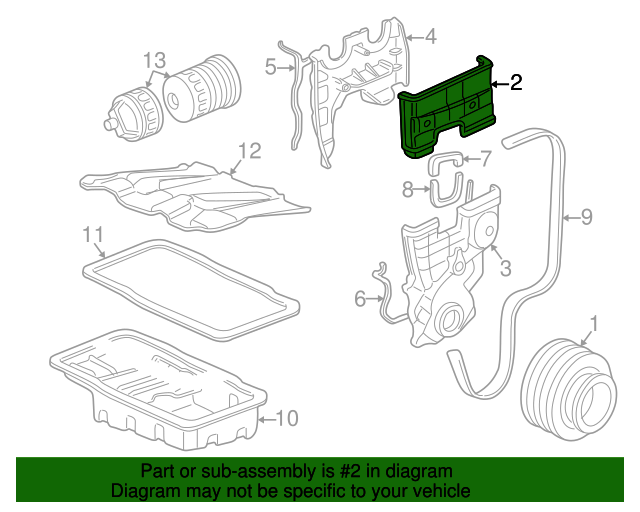 13
5
4
2
12
7
8
9
11
3
6
1
10
Part or sub-assembly is #2 in diagram
Diagram may not be specific to your vehicle