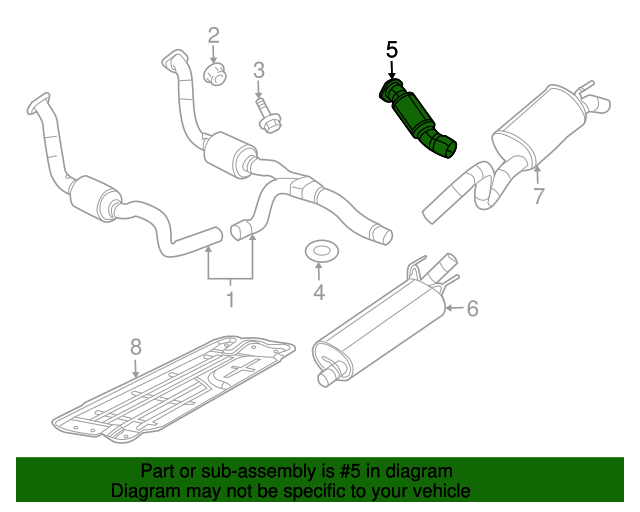 2
3
5
7
1
4
6
8

Part or sub-assembly is #5 in diagram
Diagram may not be specific to your vehicle