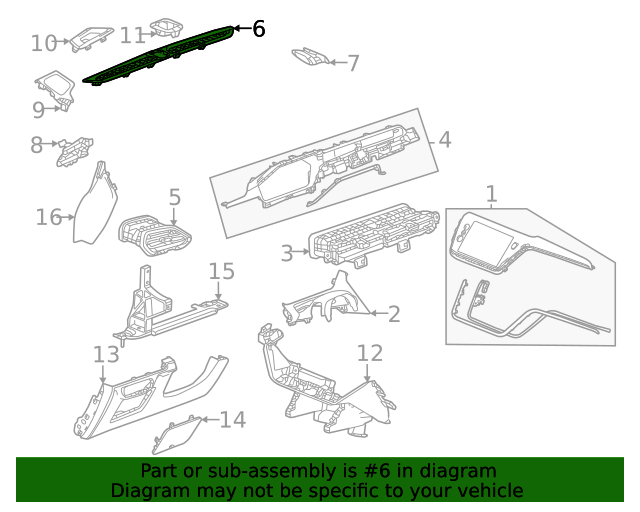 10
11
6
7
9
8
4
16
5
1
3
15
2
13
12
14

Part or sub-assembly is #6 in diagram
Diagram may not be specific to your vehicle