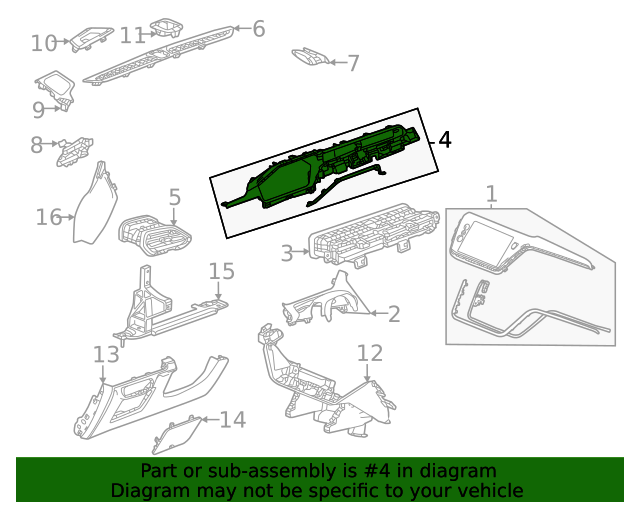 10
11
6
7
9
8
4
16
5
1
3
15
2
13
12
14

Part or sub-assembly is #4 in diagram
Diagram may not be specific to your vehicle