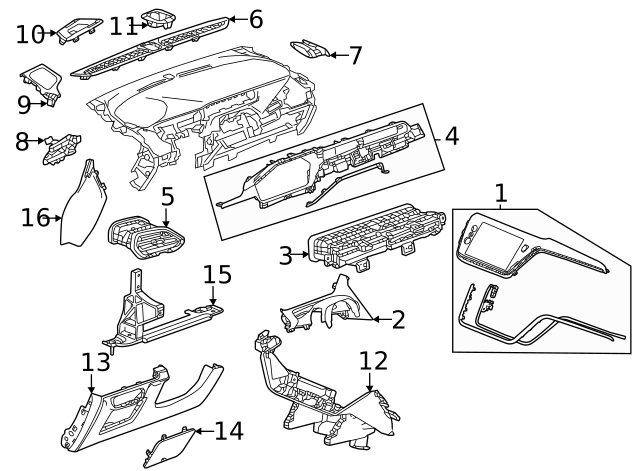 10
11
6
7
9
8
4
16
5
1
3
15
2
13
12
14