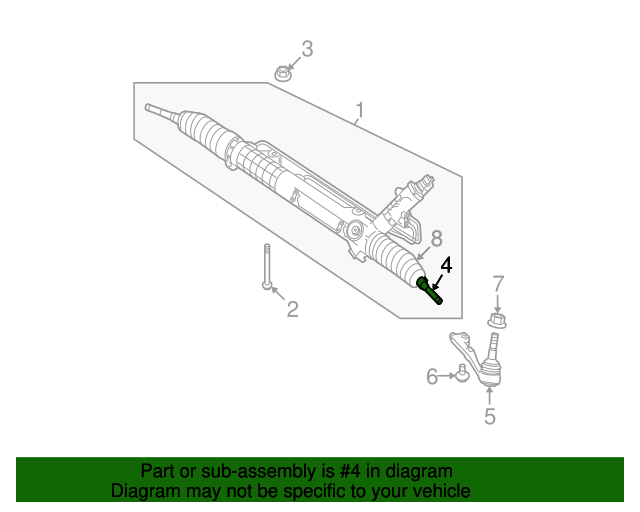 3
1
8
4
7
2
6
5

Part or sub-assembly is #4 in diagram
Diagram may not be specific to your vehicle