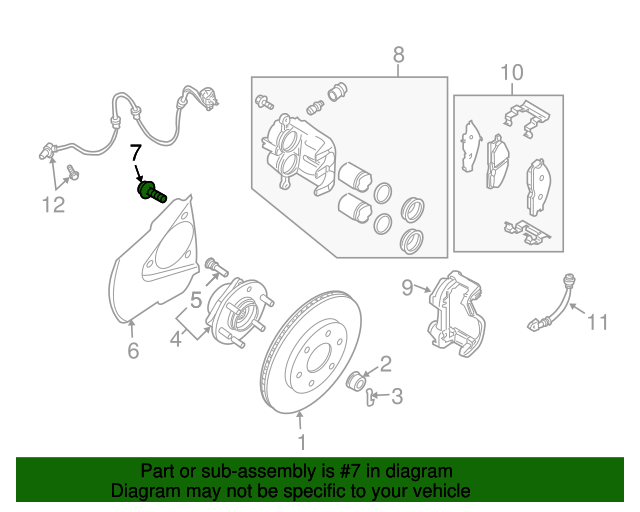 8
10
7
12
5
4
6
9
11
2
3
1

Part or sub-assembly is #7 in diagram
Diagram may not be specific to your vehicle