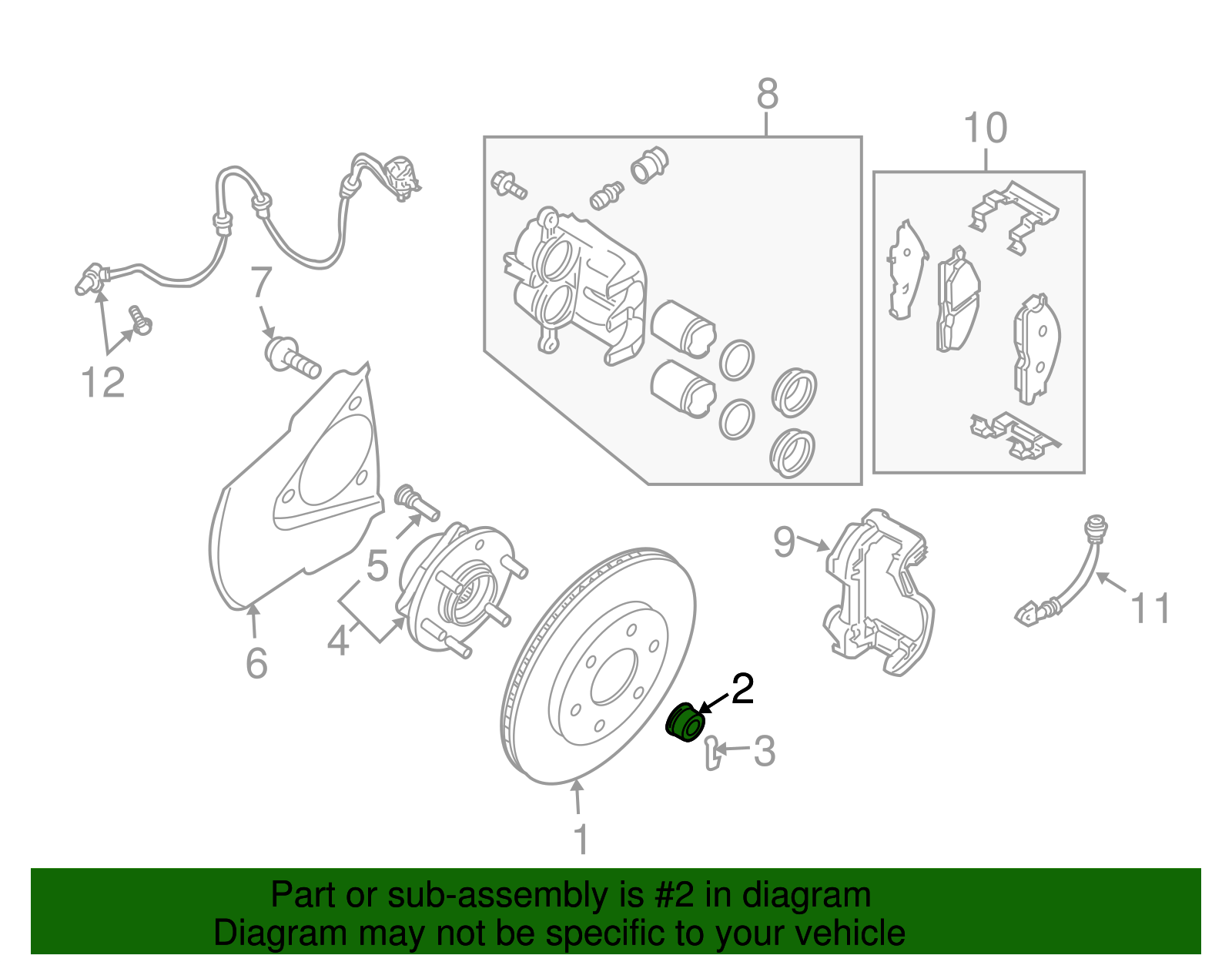 8
10
7
12
5
4
6
9
11
2
3
1

Part or sub-assembly is #2 in diagram
Diagram may not be specific to your vehicle