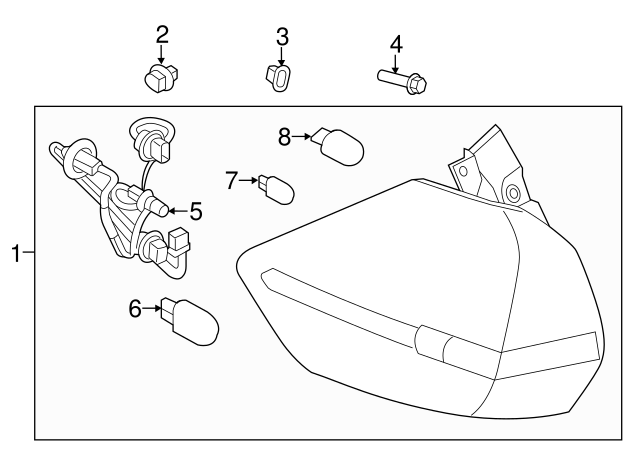 2
3
4
8
7
5
1
6