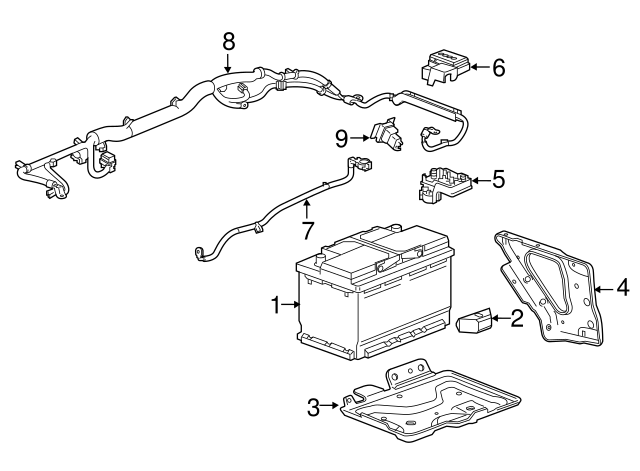 8
6
9
5
7
4
1
2
3