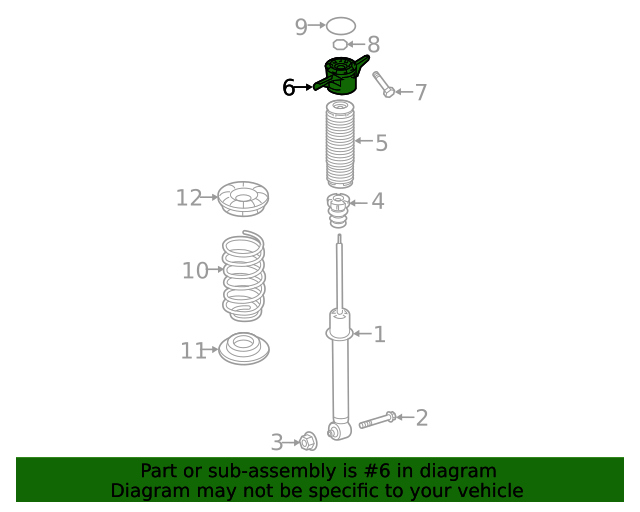 9
8
6
7
5
12
4
10
1
11
2
3

Part or sub-assembly is #6 in diagram
Diagram may not be specific to your vehicle