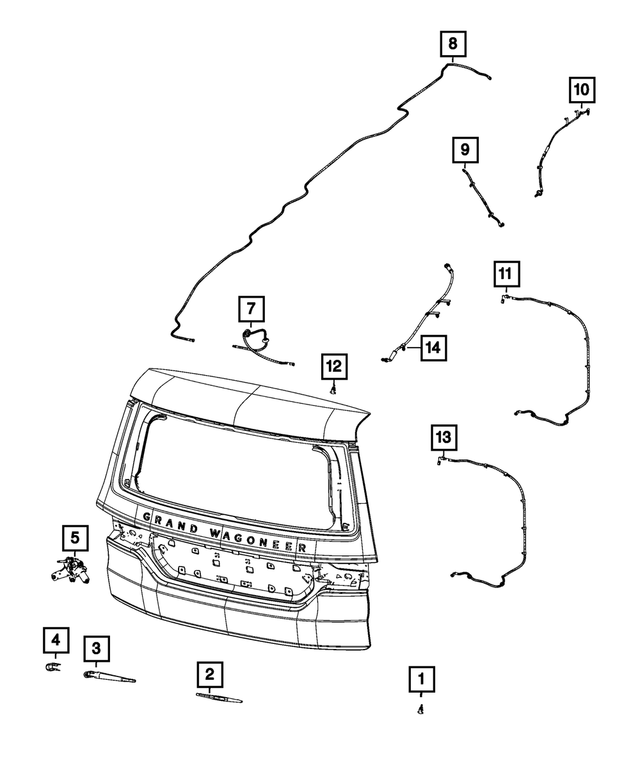 8

10

9

11

7

14

12

13

GRAND WAGONEER

5

4

3

2

1