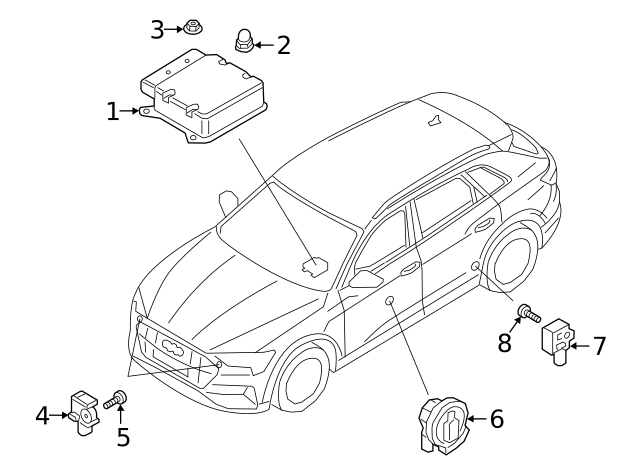 3
2
1
8
7
4
5
6