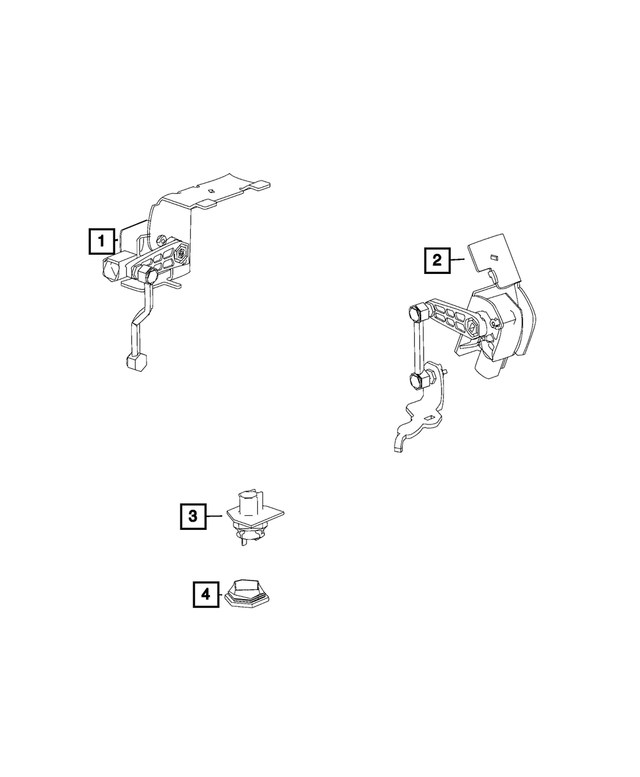 1

2

3

4