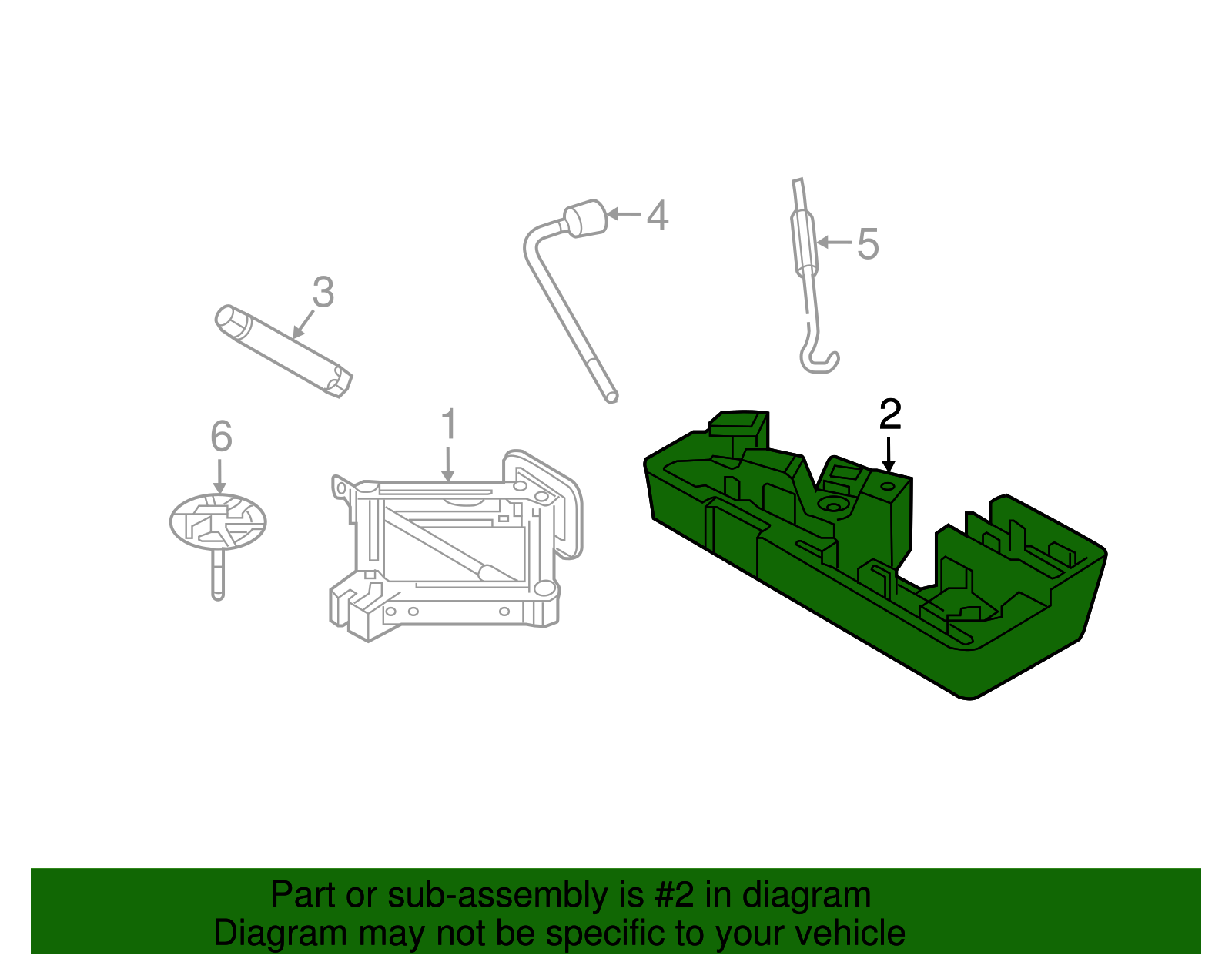 4

5

3

2

6

1

Part or sub-assembly is #2 in diagram
Diagram may not be specific to your vehicle