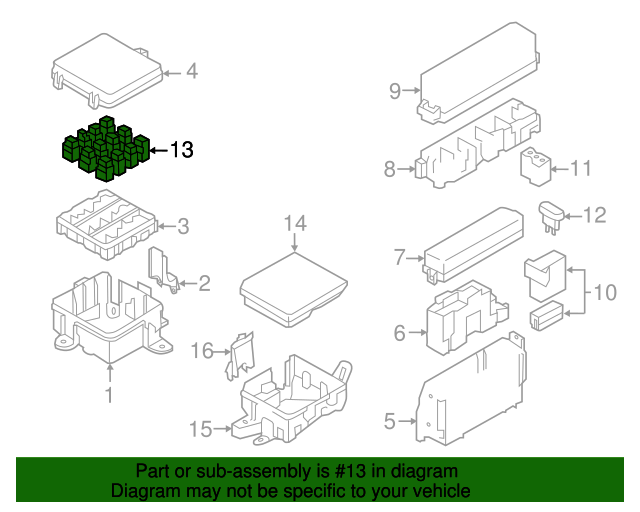 4
13
3
2
1
14
16
15
9
8
11
12
7
10
6
5

Part or sub-assembly is #13 in diagram
Diagram may not be specific to your vehicle