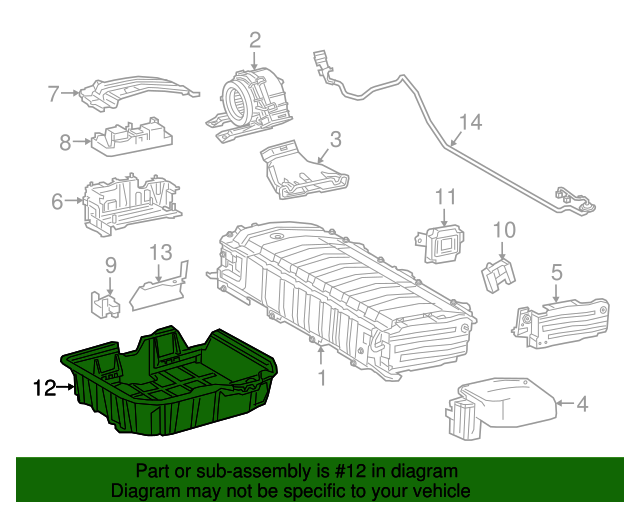 2
7
14
8
3
6
11
10
13
9
5
12
1
4

Part or sub-assembly is #12 in diagram
Diagram may not be specific to your vehicle