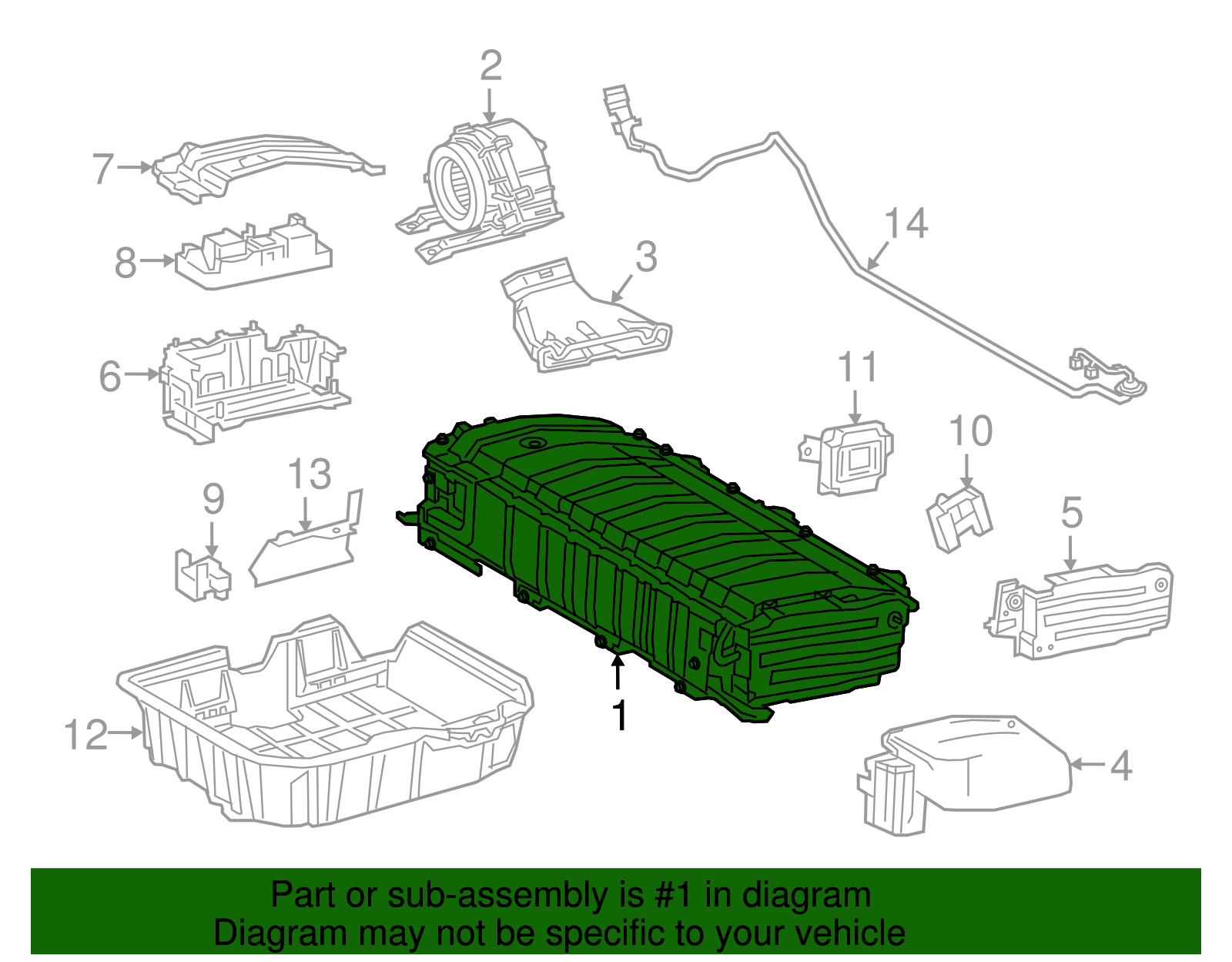 2
7
14
8
3
6
11
10
13
9
5
1
12
4

Part or sub-assembly is #1 in diagram
Diagram may not be specific to your vehicle