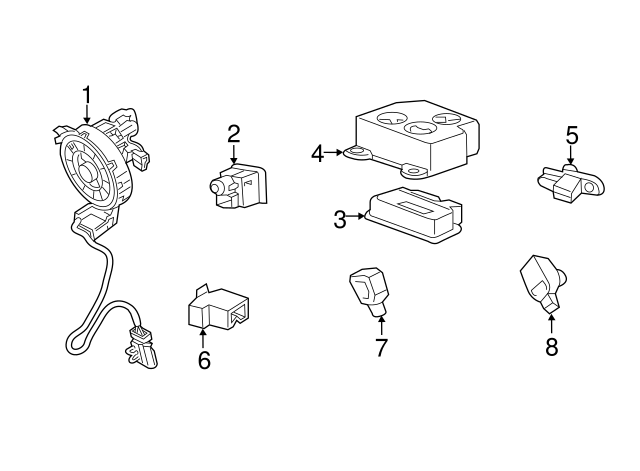 1
2
4
5
3
6
7
8