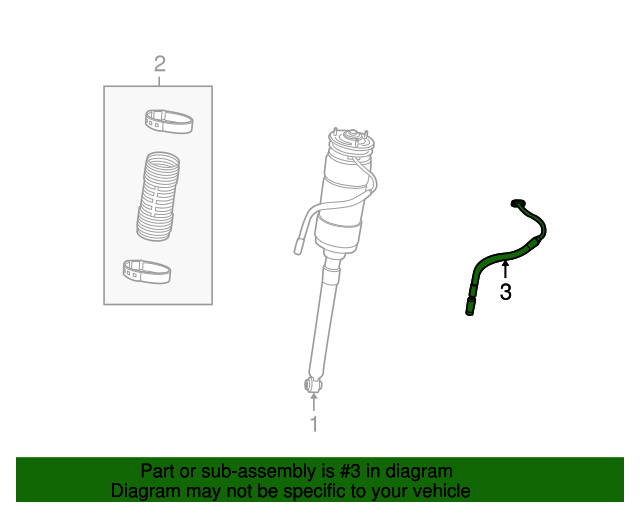 2

3

1

Part or sub-assembly is #3 in diagram
Diagram may not be specific to your vehicle