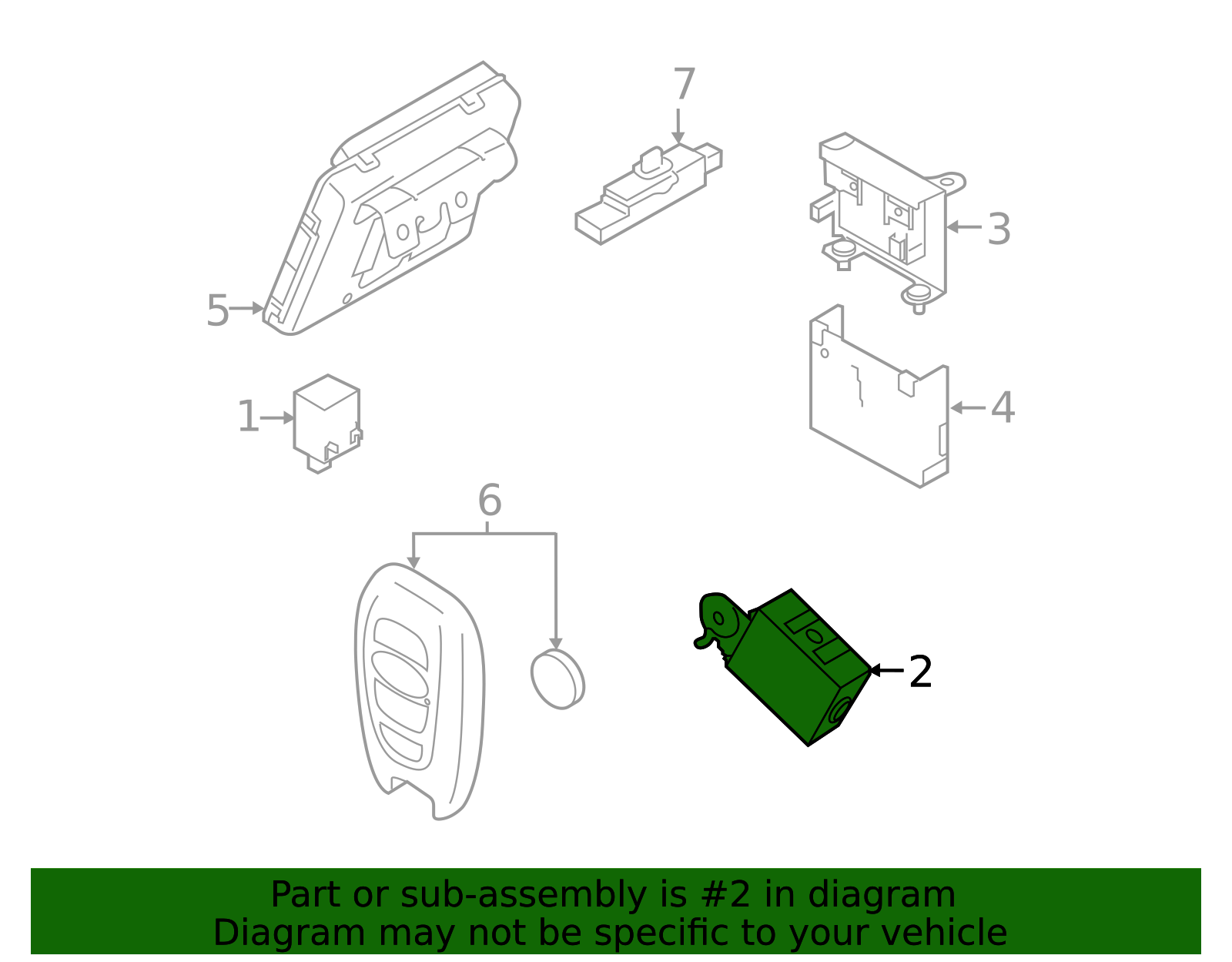 7
3
5
1
4
6
2
Part or sub-assembly is #2 in diagram
Diagram may not be specific to your vehicle