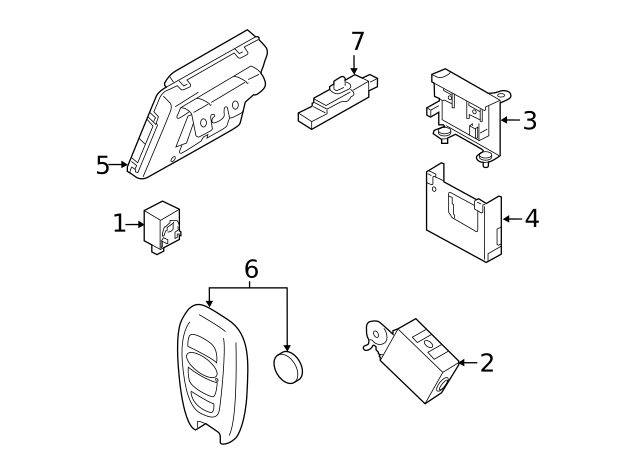 7
3
5
1
4
6
2