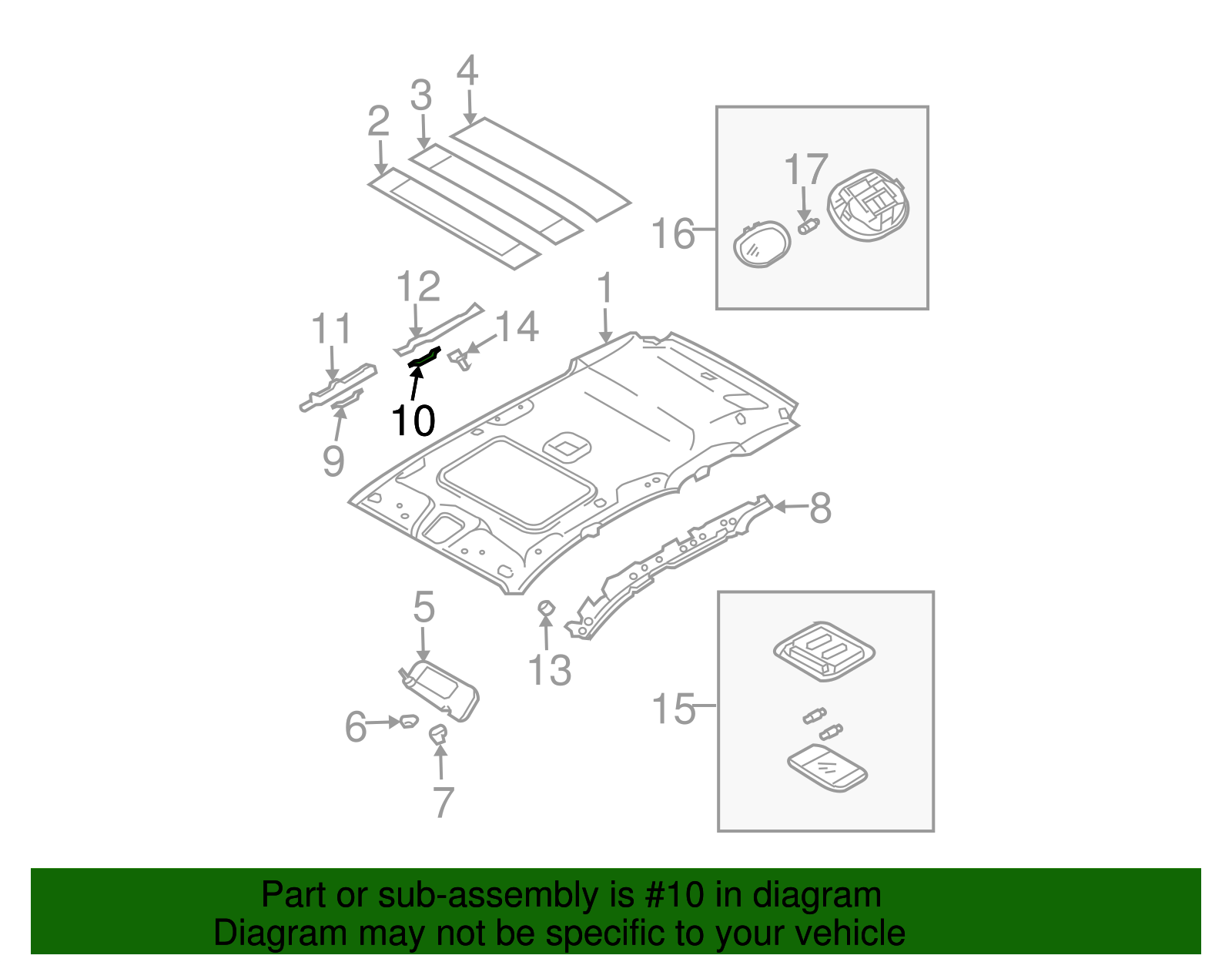 4
3
2
17
16
12
1
11
14
10
9
8
5
13
15
6
7

Part or sub-assembly is #10 in diagram
Diagram may not be specific to your vehicle