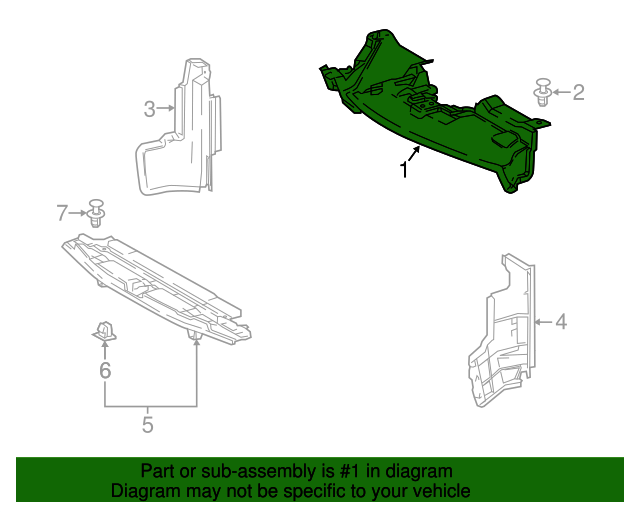 3
2
1
7
4
6
5
Part or sub-assembly is #1 in diagram
Diagram may not be specific to your vehicle