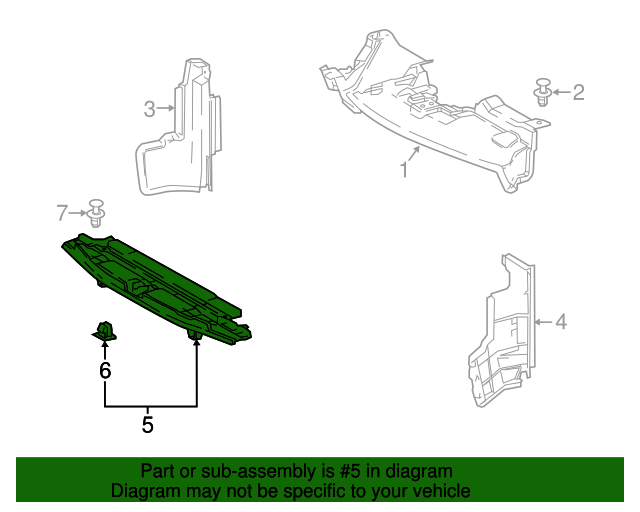 3
2
1
7
4
6
5

Part or sub-assembly is #5 in diagram
Diagram may not be specific to your vehicle