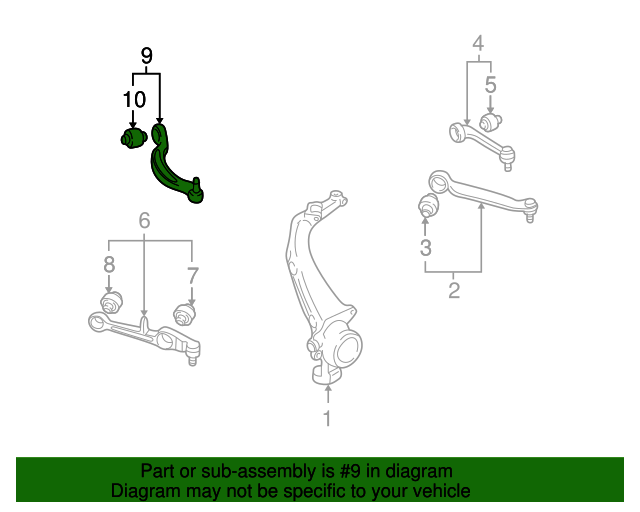 9
10
4
5
6
8
7
3
2
1

Part or sub-assembly is #9 in diagram
Diagram may not be specific to your vehicle