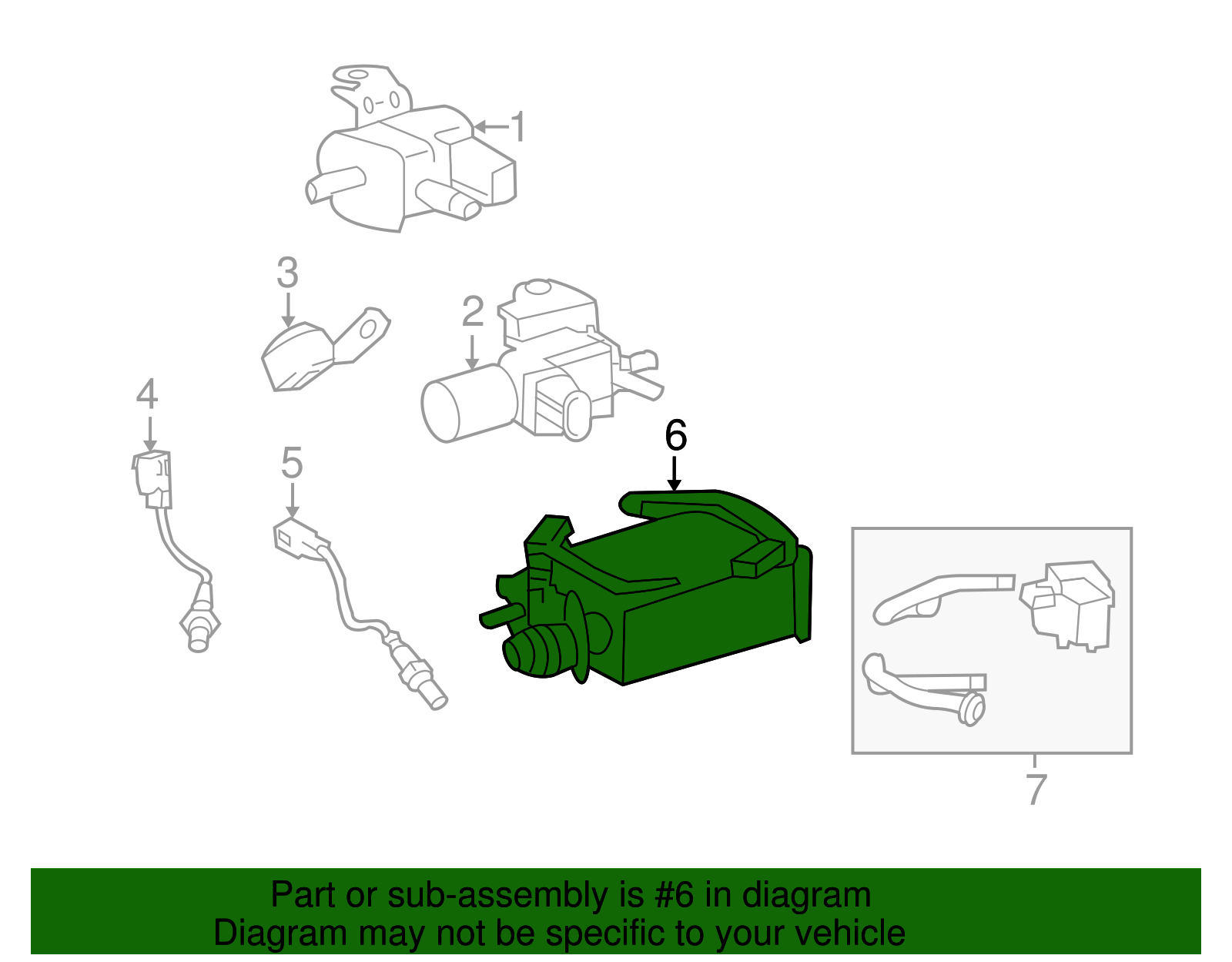 1

3

2

4

5

6

7

Part or sub-assembly is #6 in diagram
Diagram may not be specific to your vehicle