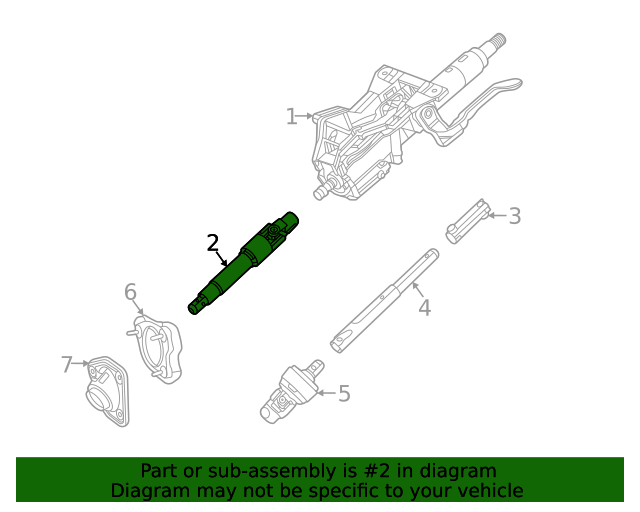 1
3
2
4
6
7
5

Part or sub-assembly is #2 in diagram
Diagram may not be specific to your vehicle