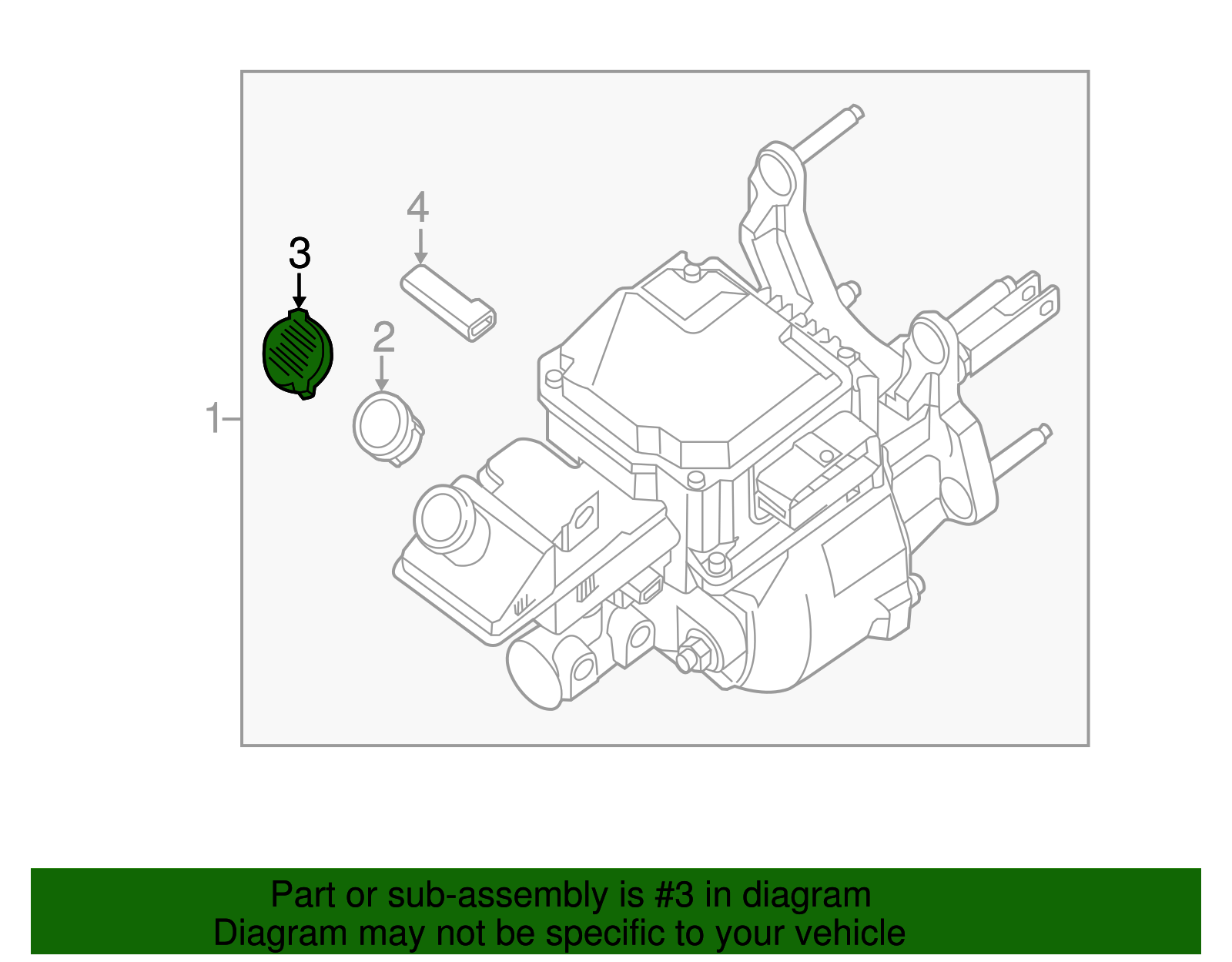 4
3
2
1
Part or sub-assembly is #3 in diagram
Diagram may not be specific to your vehicle