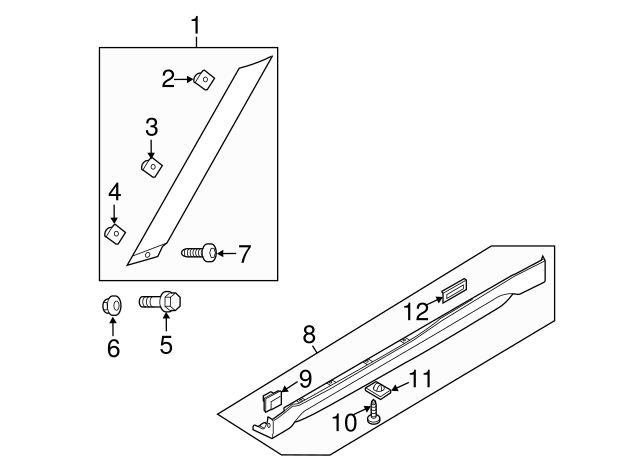 1
2
3
4
7
6
5
8
12
9
11
10