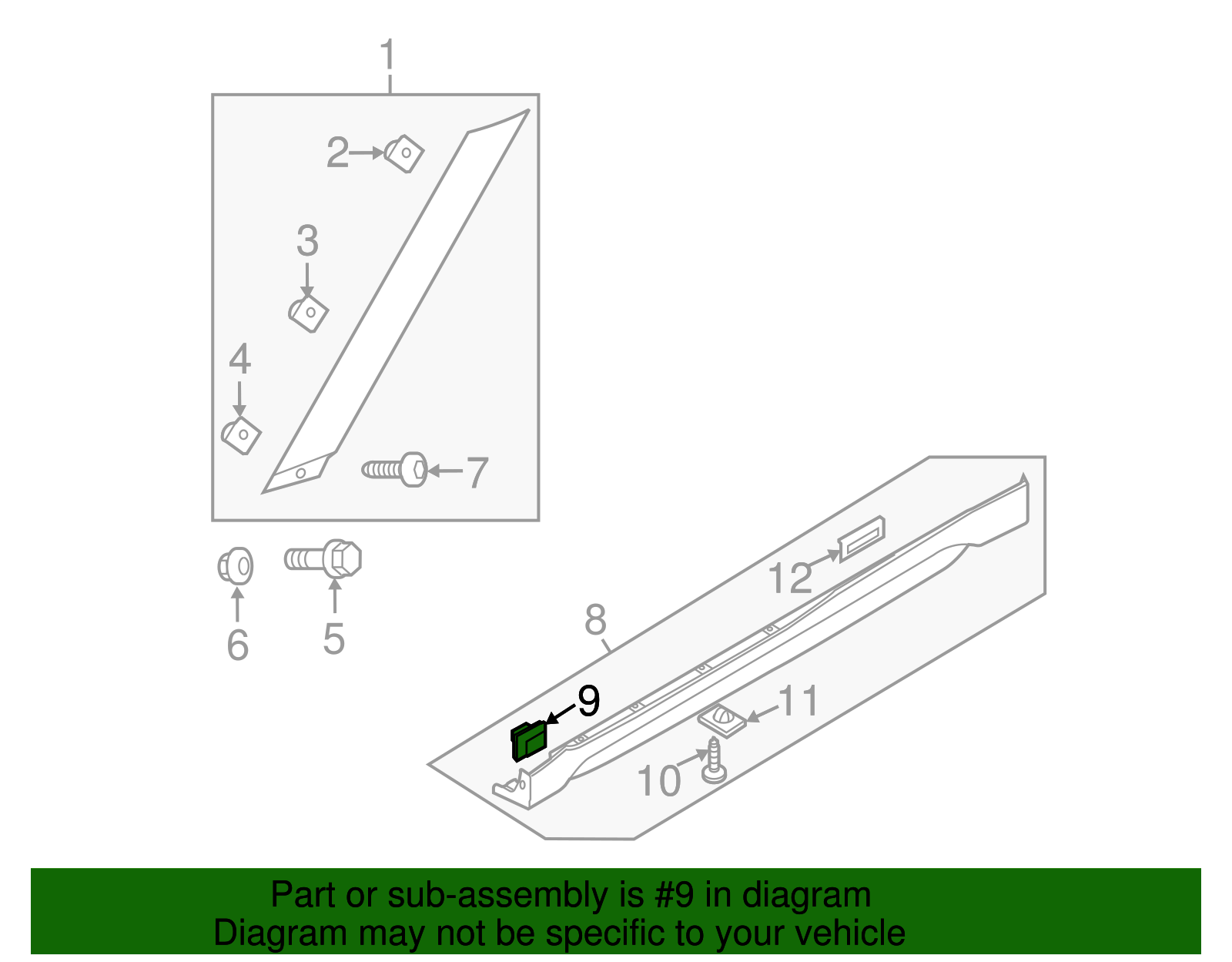 1
2
3
4
7
6
5
8
12
9
11
10

Part or sub-assembly is #9 in diagram
Diagram may not be specific to your vehicle