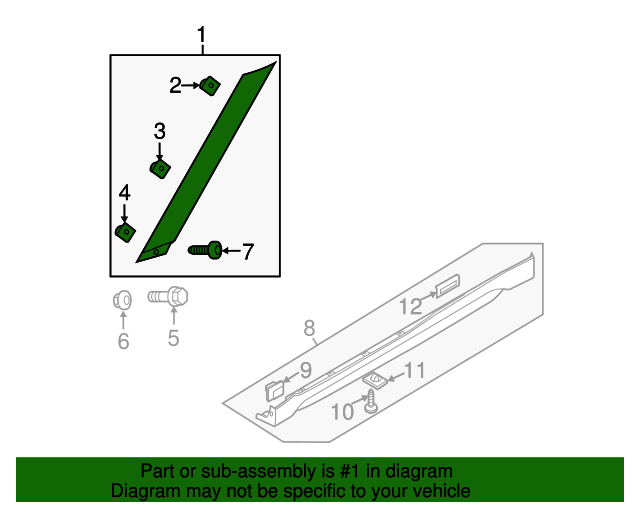 1
2
3
4
7
6
5
8
12
9
11
10

Part or sub-assembly is #1 in diagram
Diagram may not be specific to your vehicle