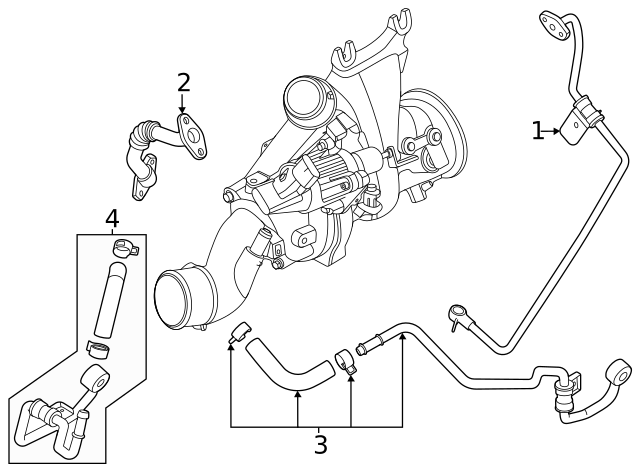 2
1
4
3