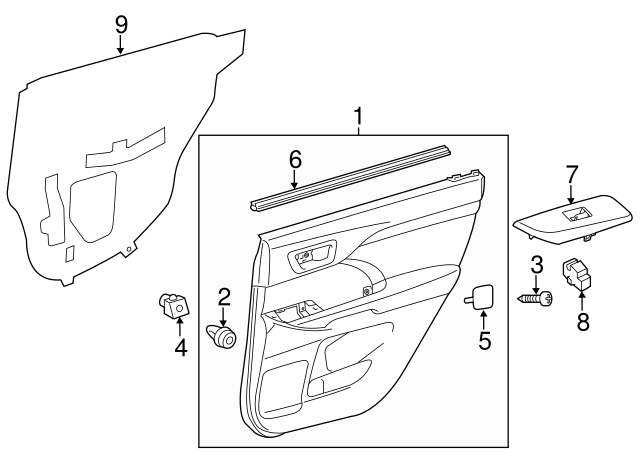 9
1
6
7
3
2
4
5
8