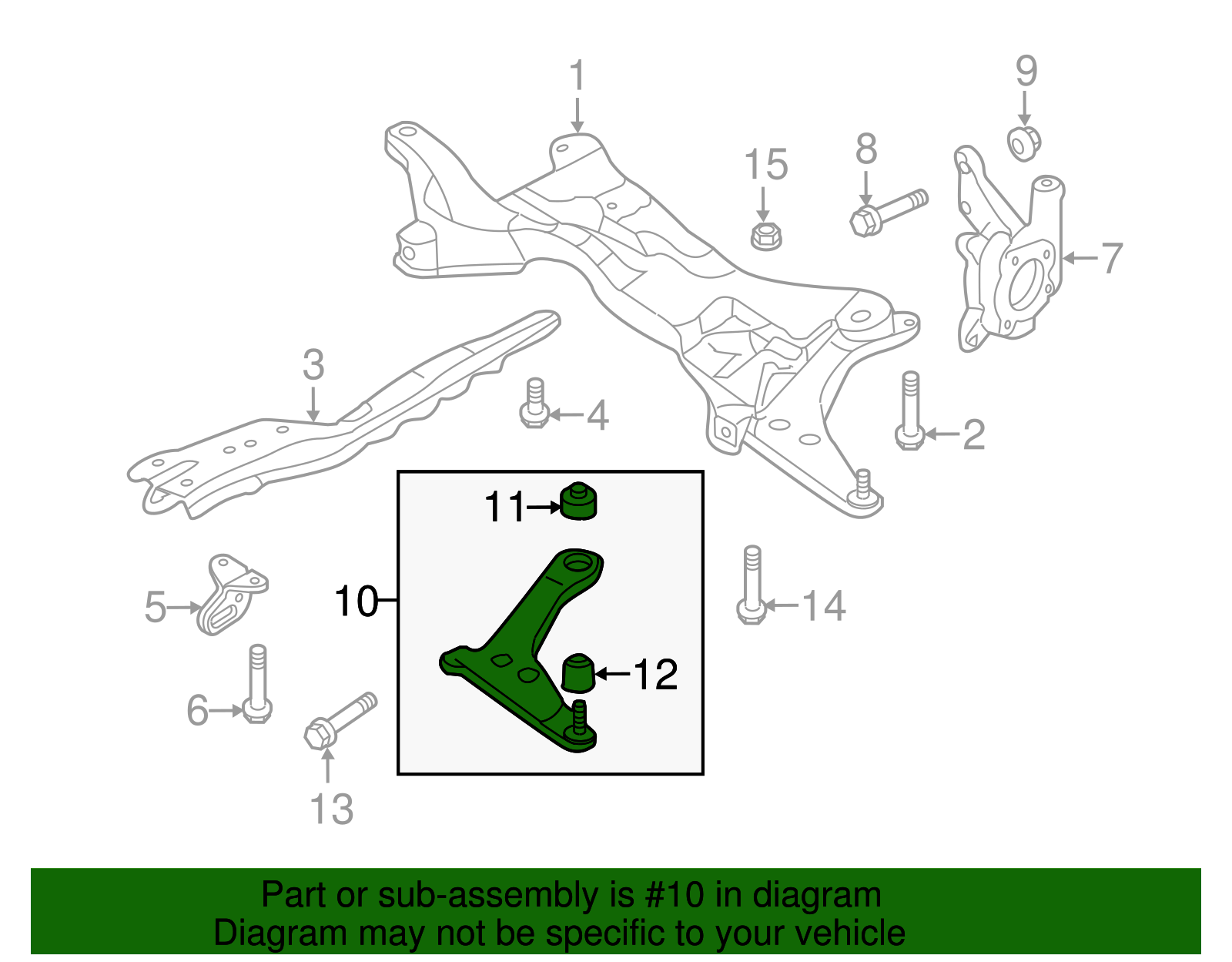 1
9
15
8
7
3
4
2
11
10
5
14
12
6
13

Part or sub-assembly is #10 in diagram
Diagram may not be specific to your vehicle