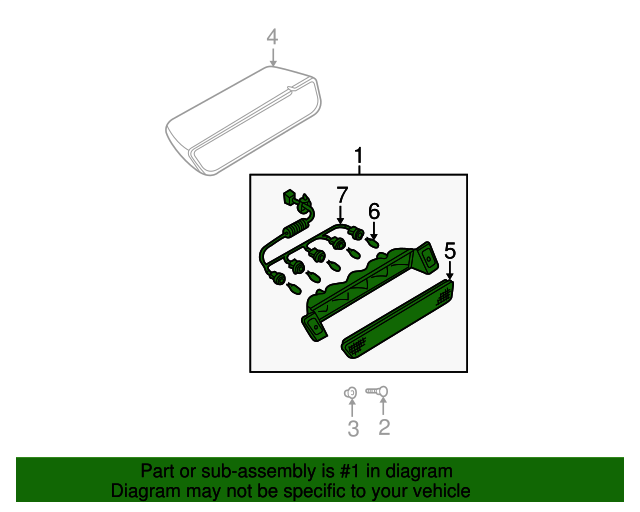 4

1

7

6

5

3

2

Part or sub-assembly is #1 in diagram
Diagram may not be specific to your vehicle