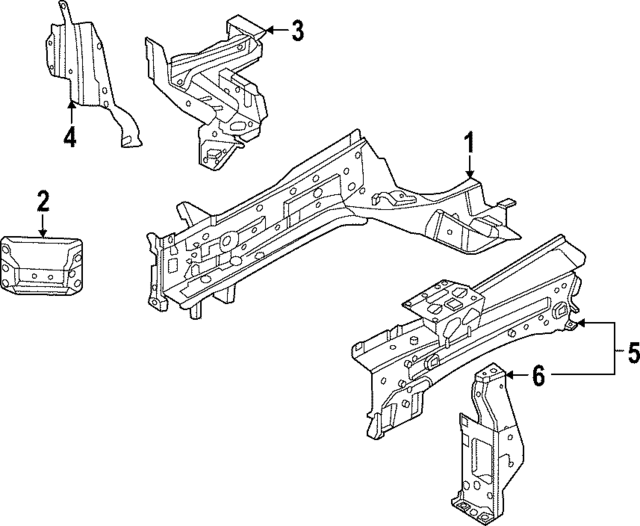 3
4
1
2
5
6